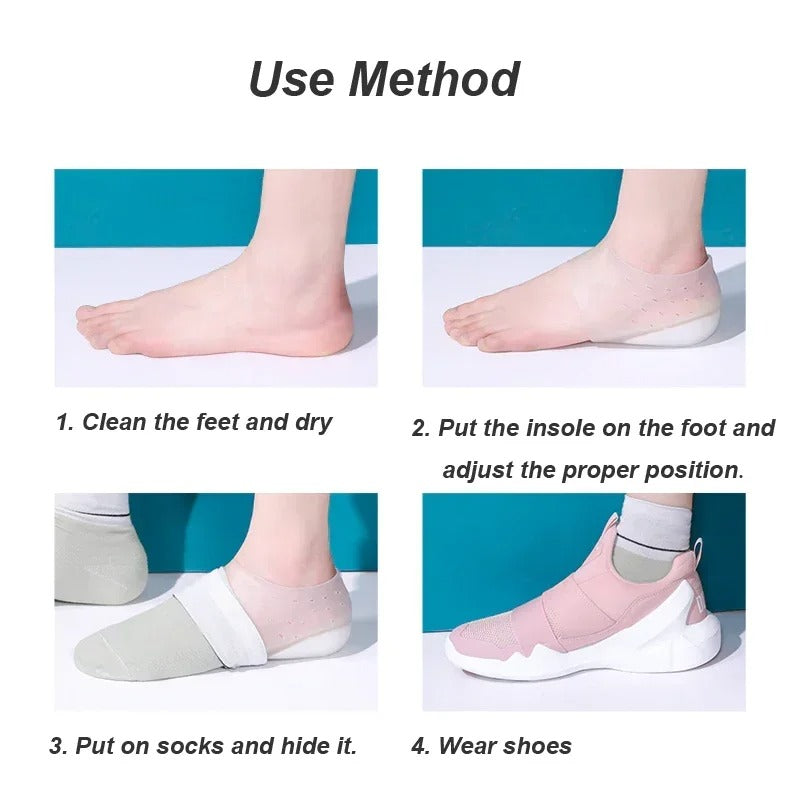 Use Method

1. Clean the feet and dry

2. Put the insole on the foot and adjust the proper position.

3. Put on socks and hide it.

4. Wear shoes