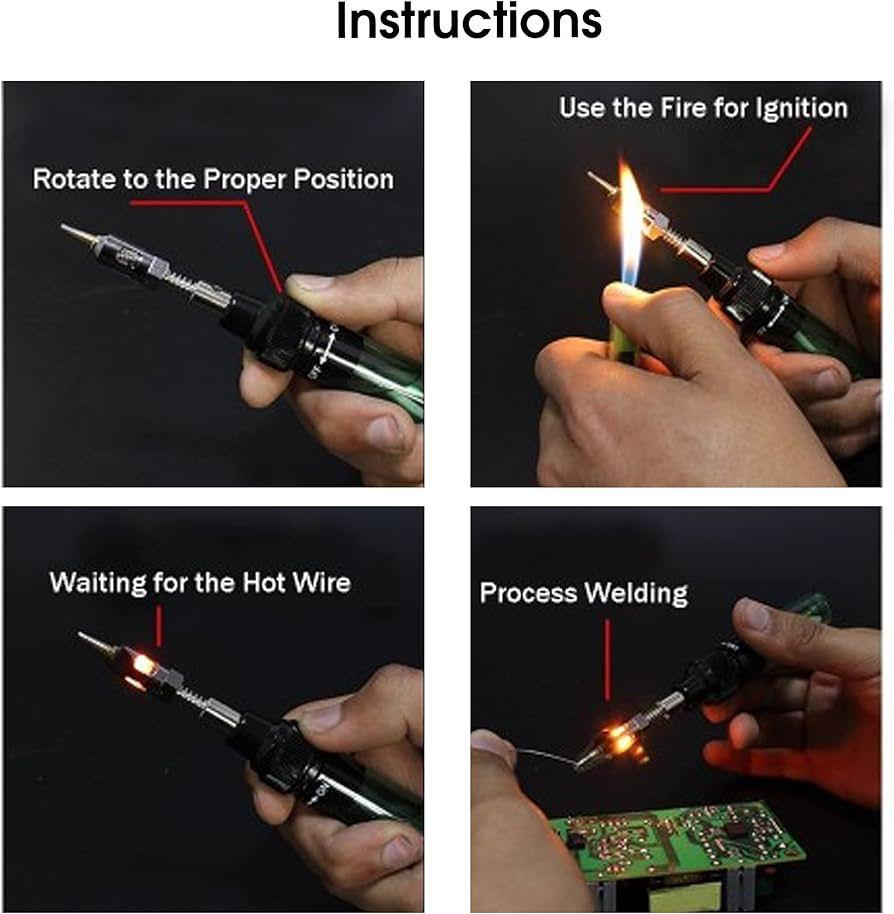 Instructions

Rotate to the Proper Position

Use the Fire for Ignition

Waiting for the Hot Wire

Process Welding